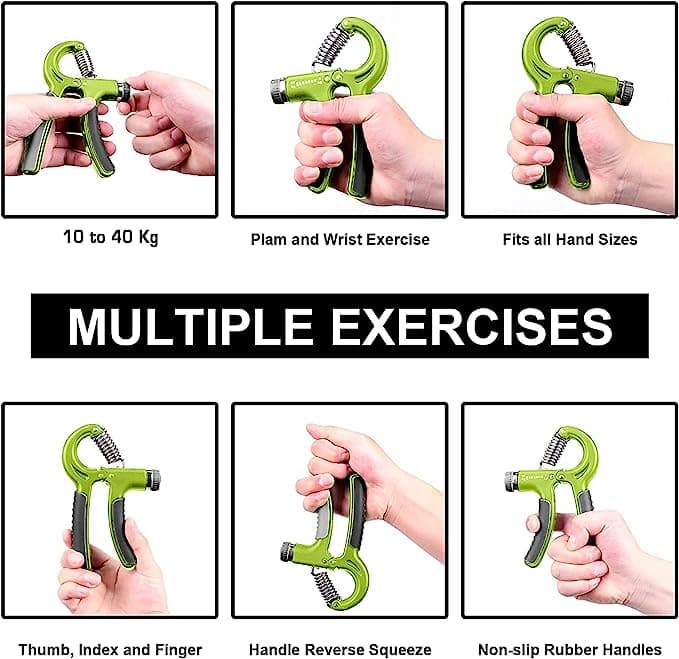 10 to 40 Kg

Plam and Wrist Exercise

Fits all Hand Sizes

MULTIPLE EXERCISES

Thumb, Index and Finger

Handle Reverse Squeeze

Non-slip Rubber Handles